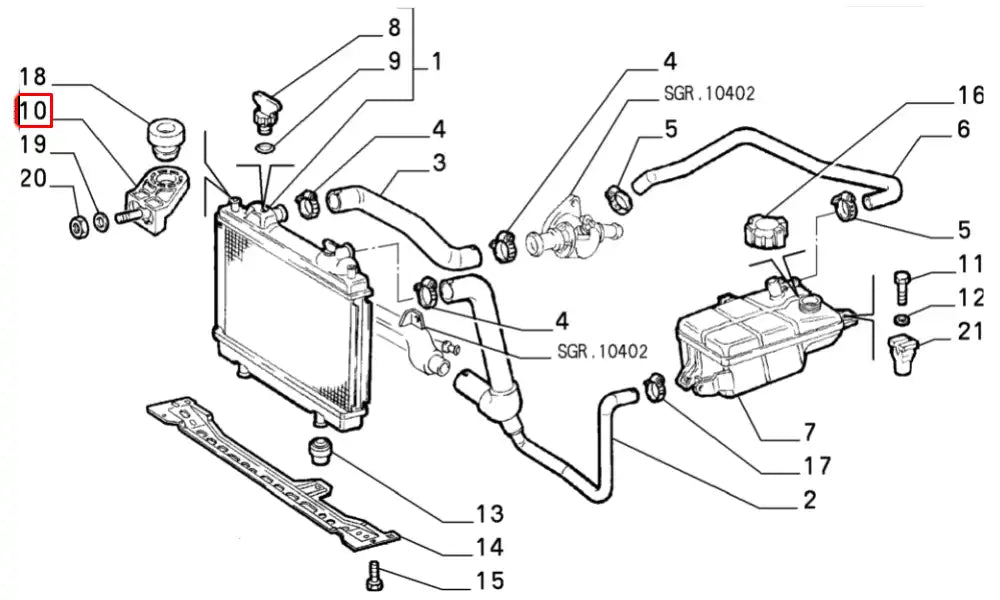 18
10
19
20
8
9
1
4
3
4
SGR.10402
5
16
6
5
11
12
21
4
SGR.10402
7
17
2
13
14
15