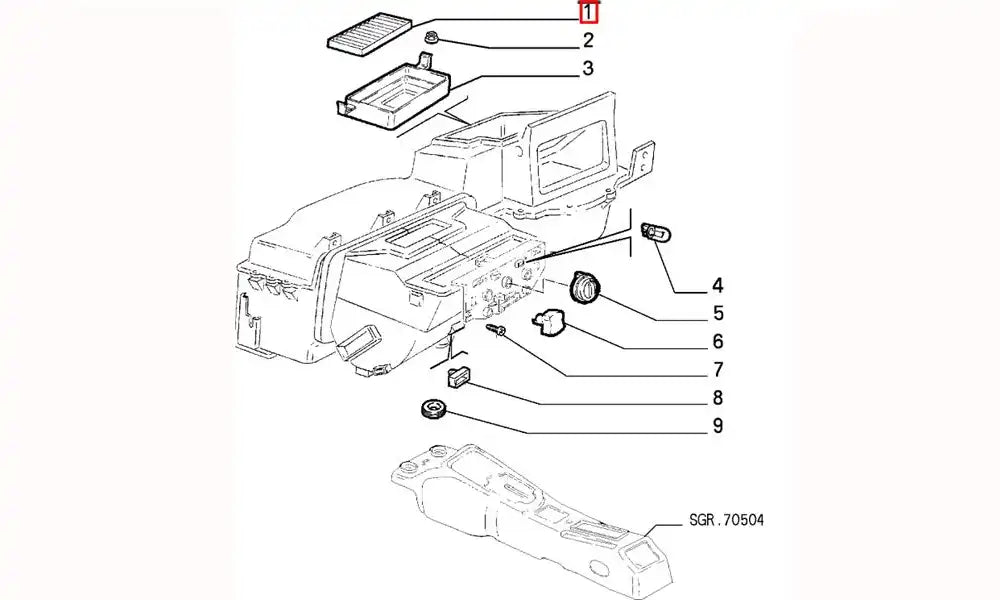 1
2
3
4
5
6
7
8
9
SGR.70504