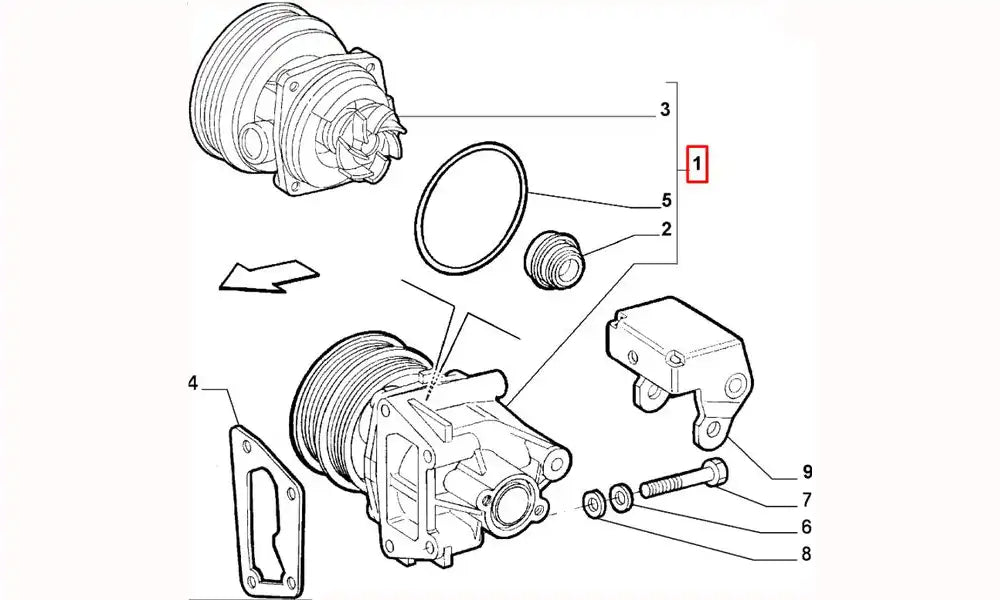 3
1
5
2
4
9
7
6
8