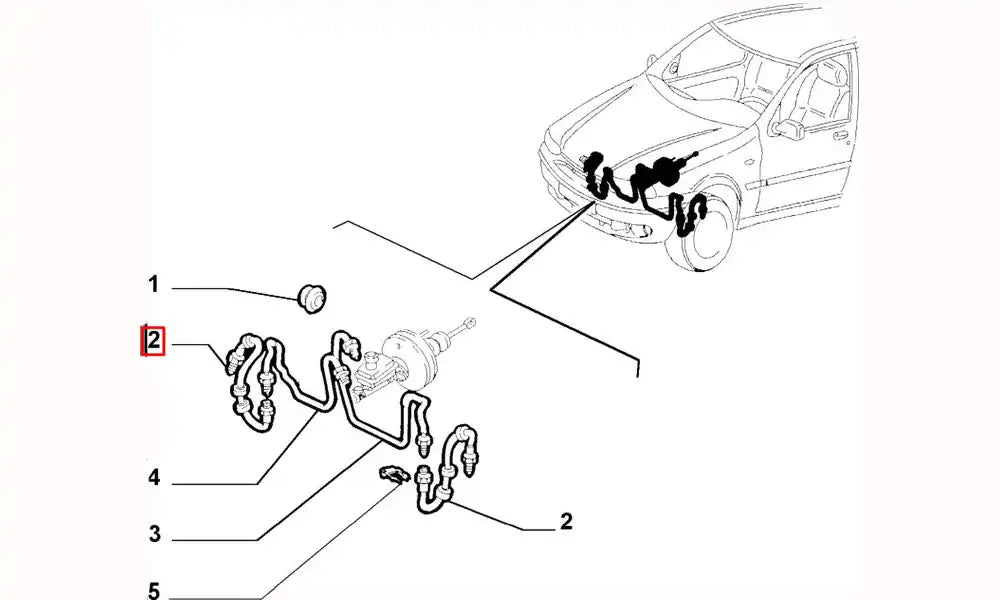 1

2

4

3

5

2