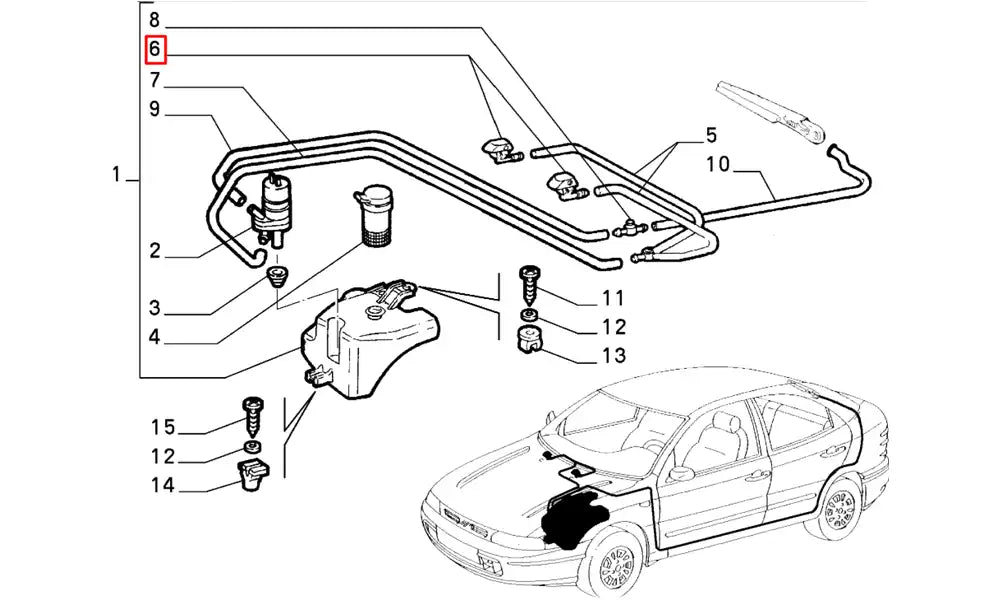 8
6
7
9
1
2
3
4
5
10
11
12
13
15
12
14