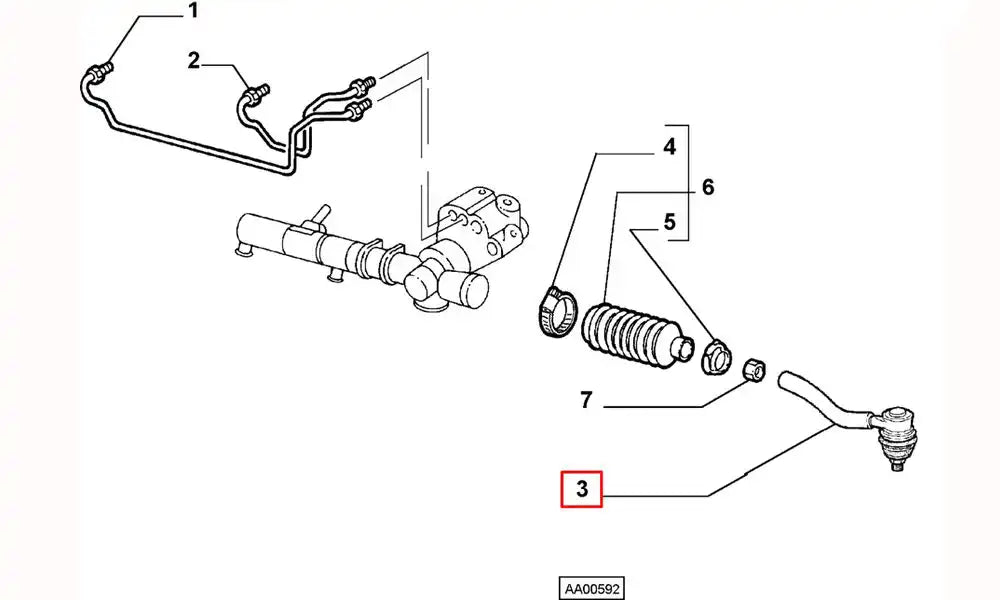 1
2
4
6
5
7
3
AA00592