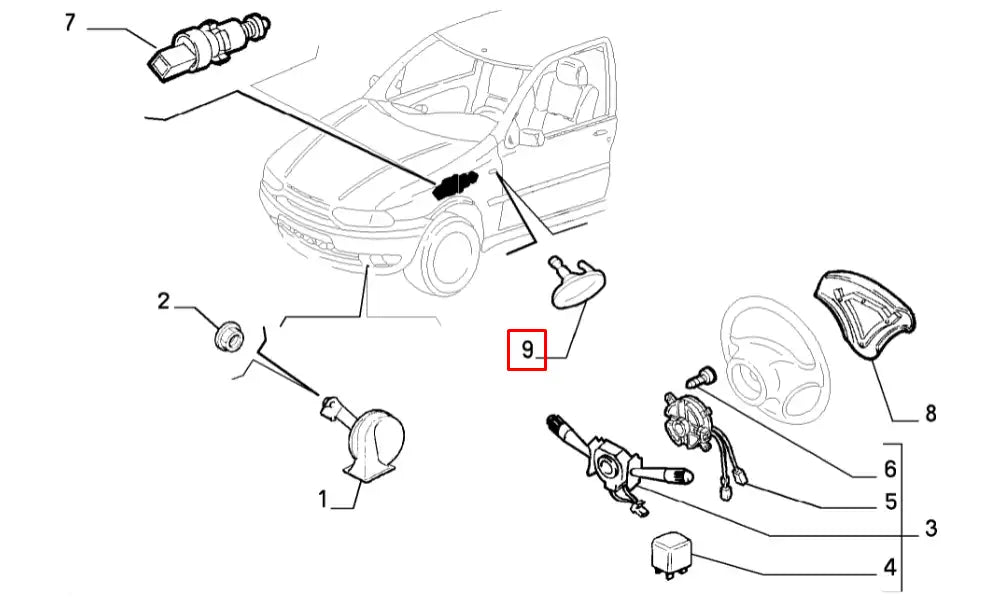 7
2
9
8
6
5
3
1
4