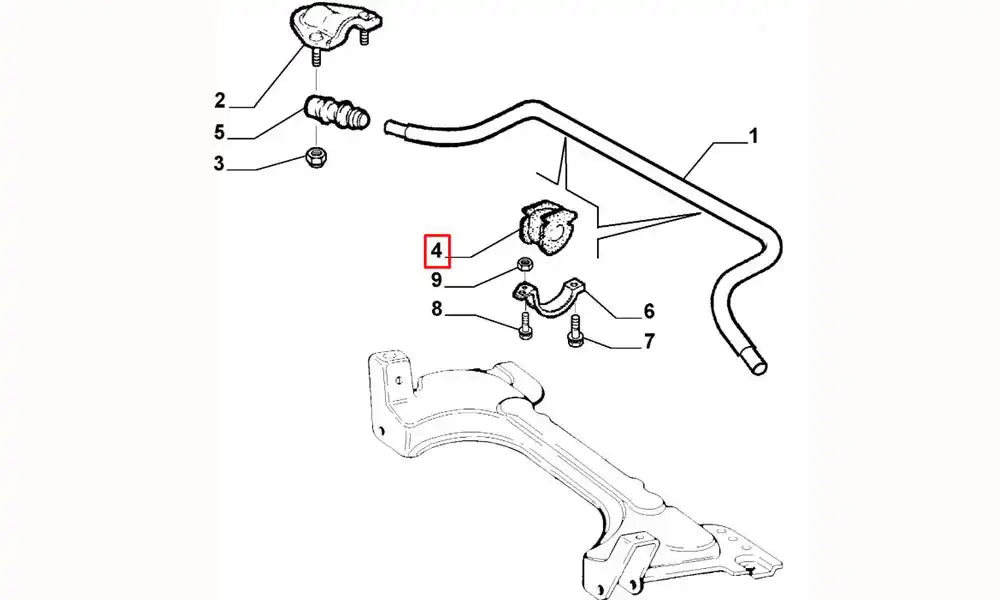 2
5
3
1
4
9
8
6
7