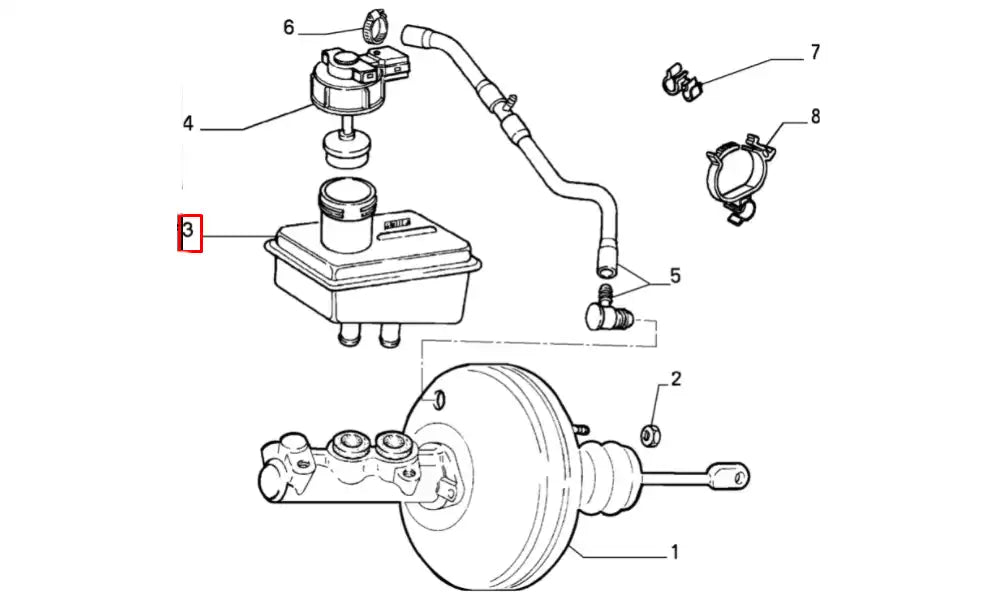 6
7
4
8
3
5
2
1