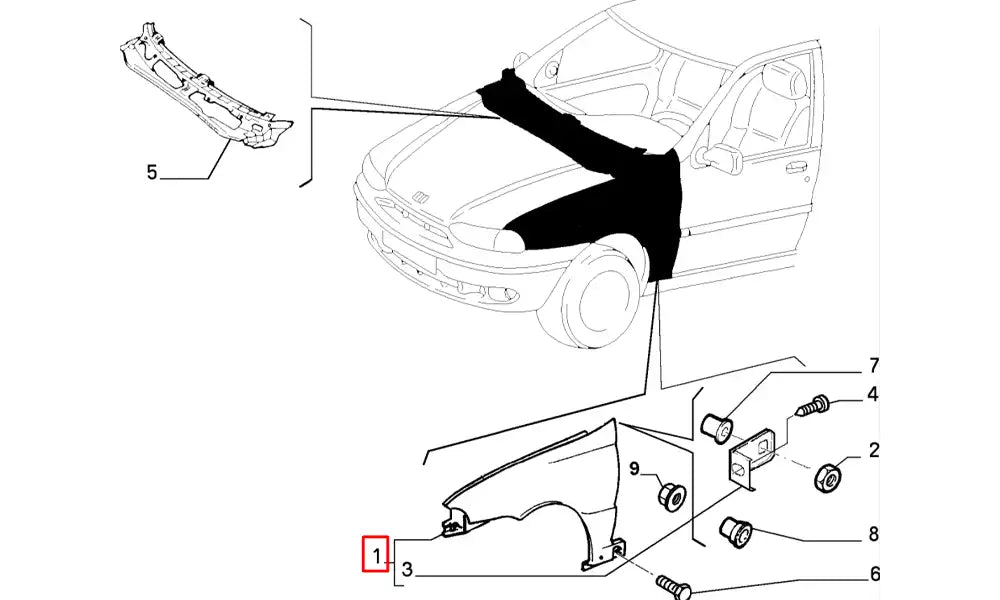 5
7
4
2
9
8
1
3
6