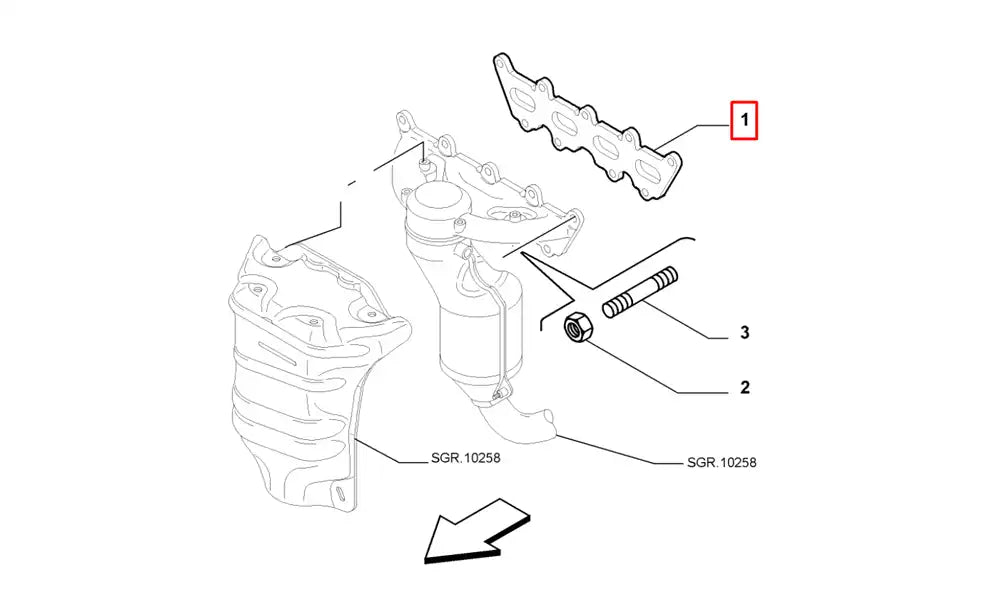 1

3

2

SGR.10258

SGR.10258