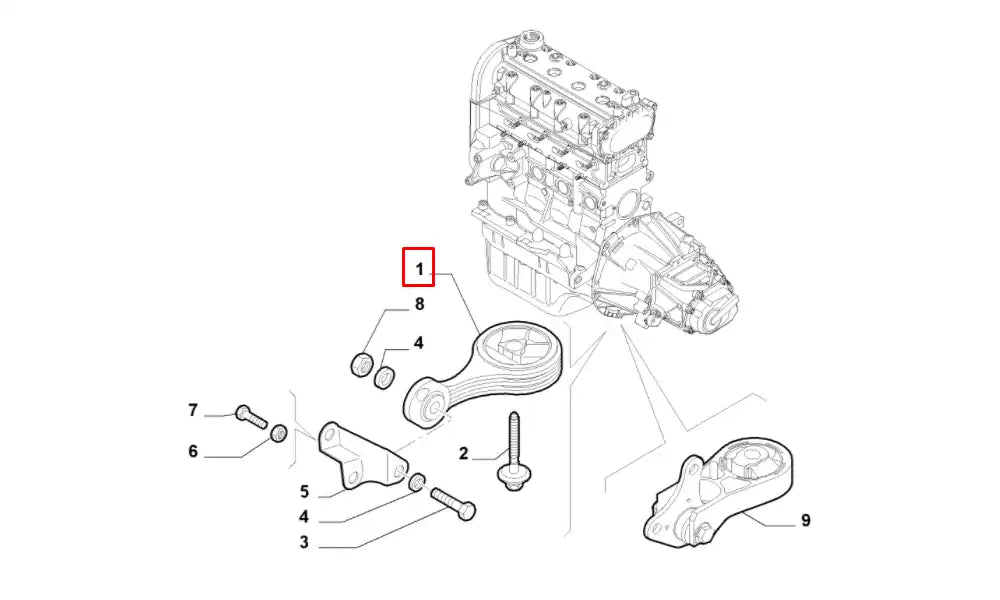 1
8
4
7
6
2
5
4
3
9