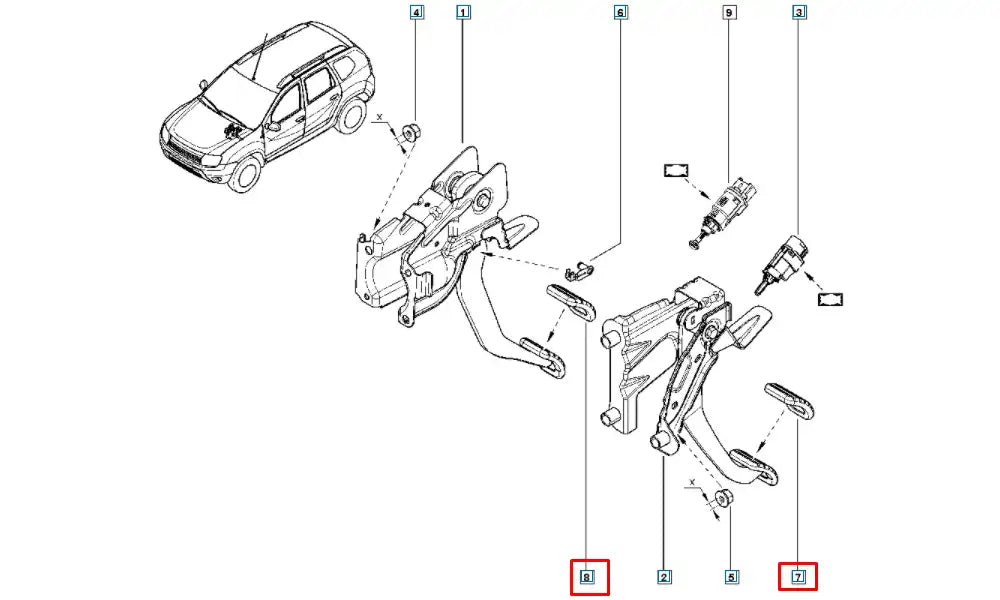 4
1
6
9
3
X
X
8
2
5
7