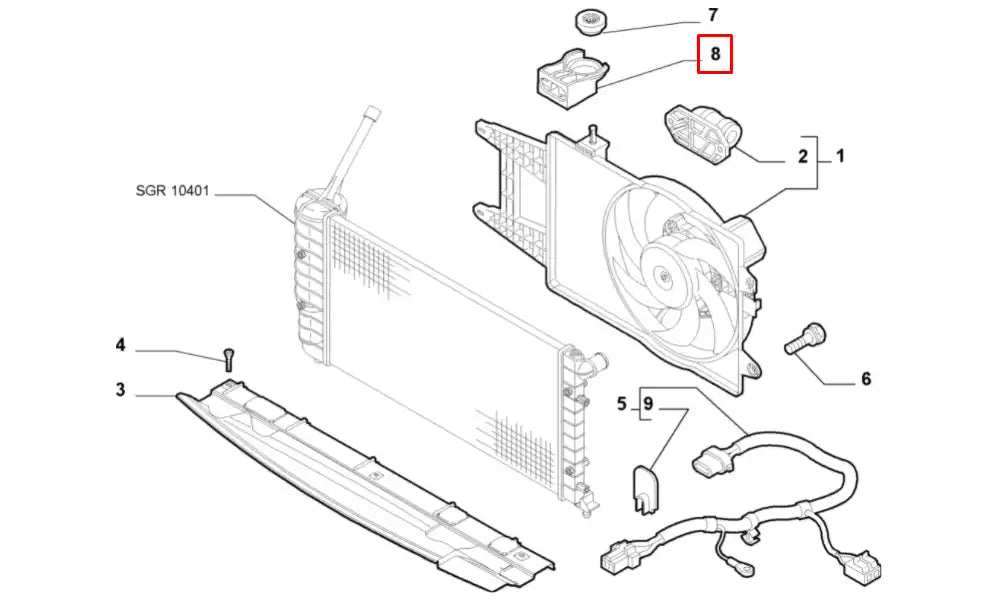 7
8
2
1
SGR 10401
4
3
6
5
9