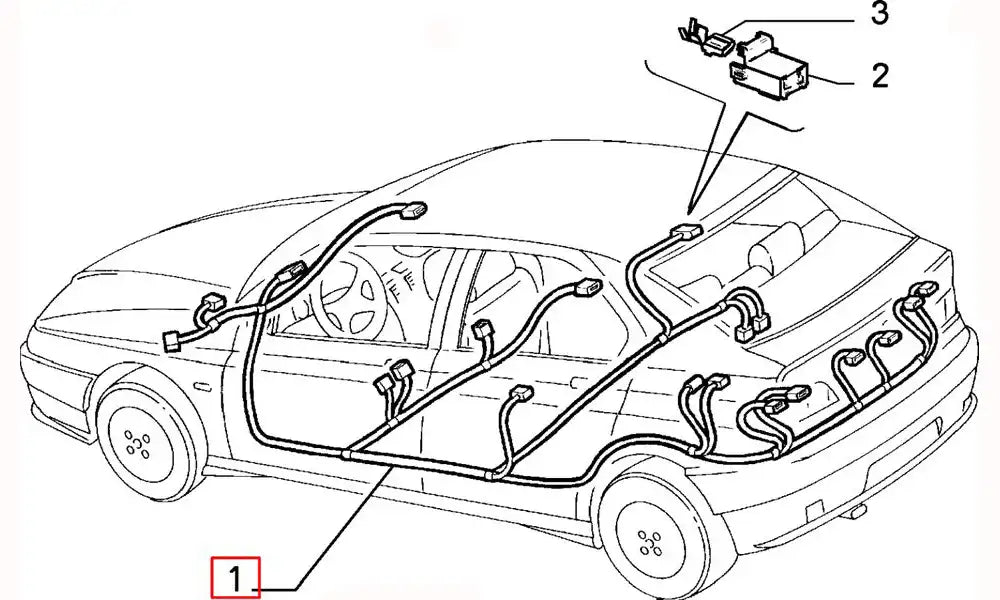 3
2
1