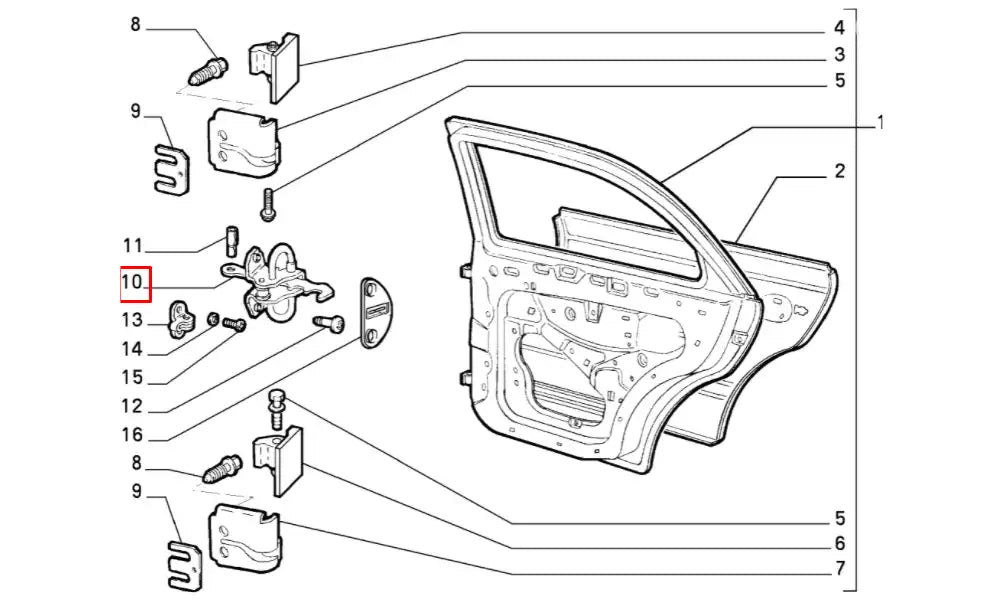 8
4
3
5
9
1
2
11
10
13
14
15
12
16
8
9
5
6
7