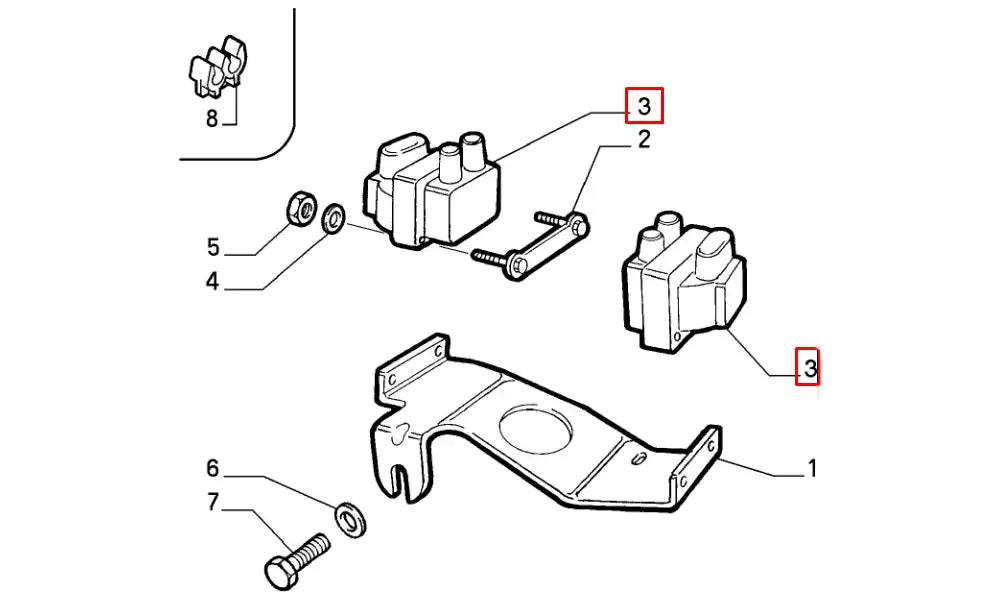 8
3
2
5
4
3
1
6
7