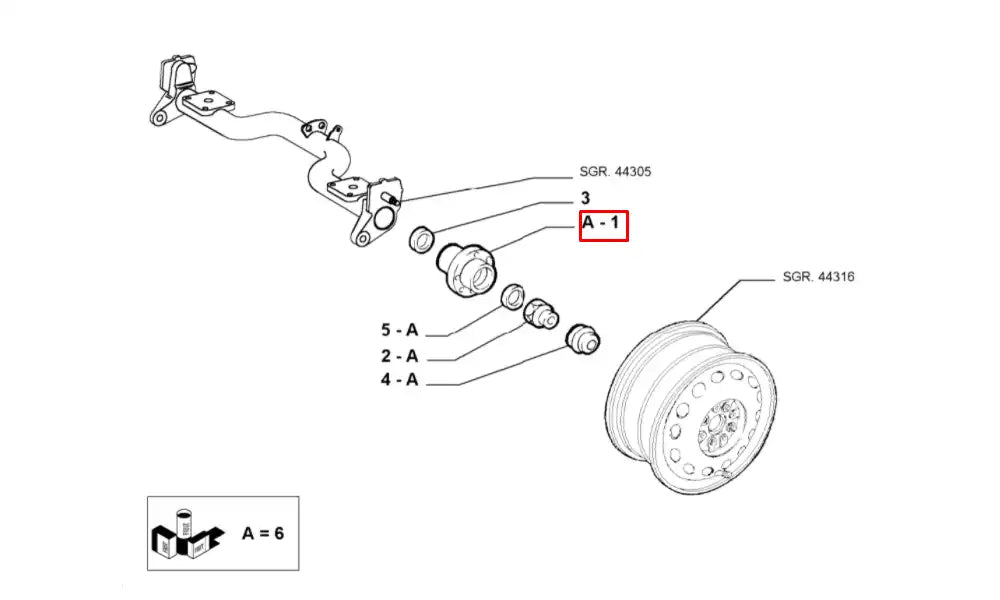 SGR. 44305
3
A - 1
SGR. 44316
5 - A
2 - A
4 - A
A = 6