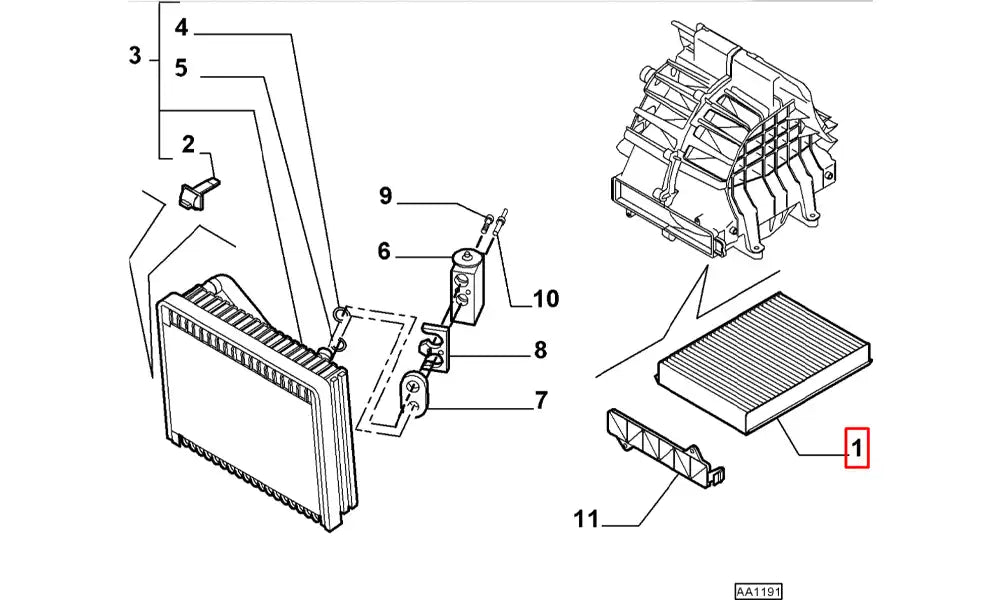 3
4
5
2
9
6
10
8
7
1
11
AA1191