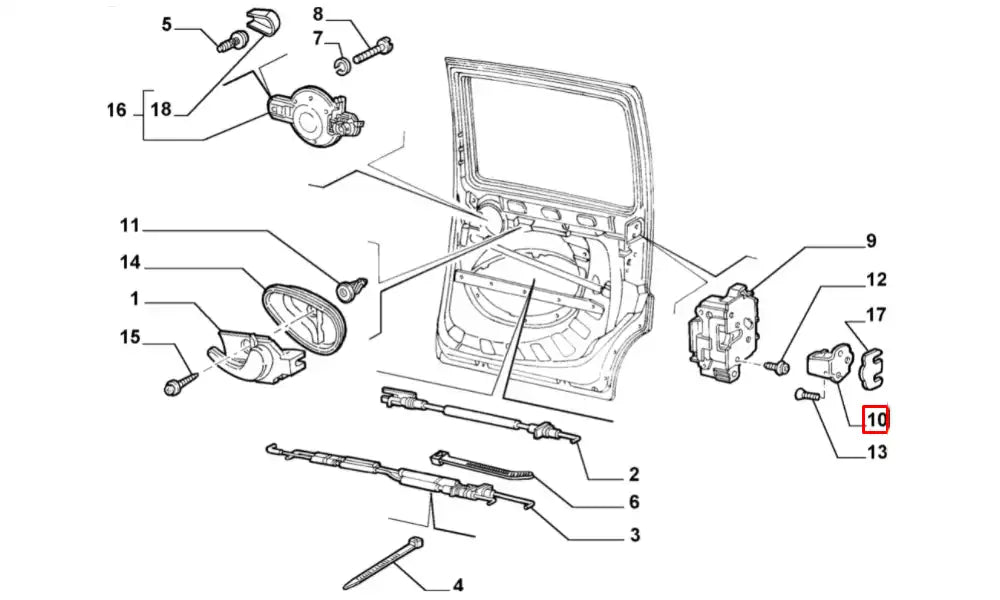 5
8
7
16
18
11
14
1
15
9
12
17
10
13
2
6
3
4