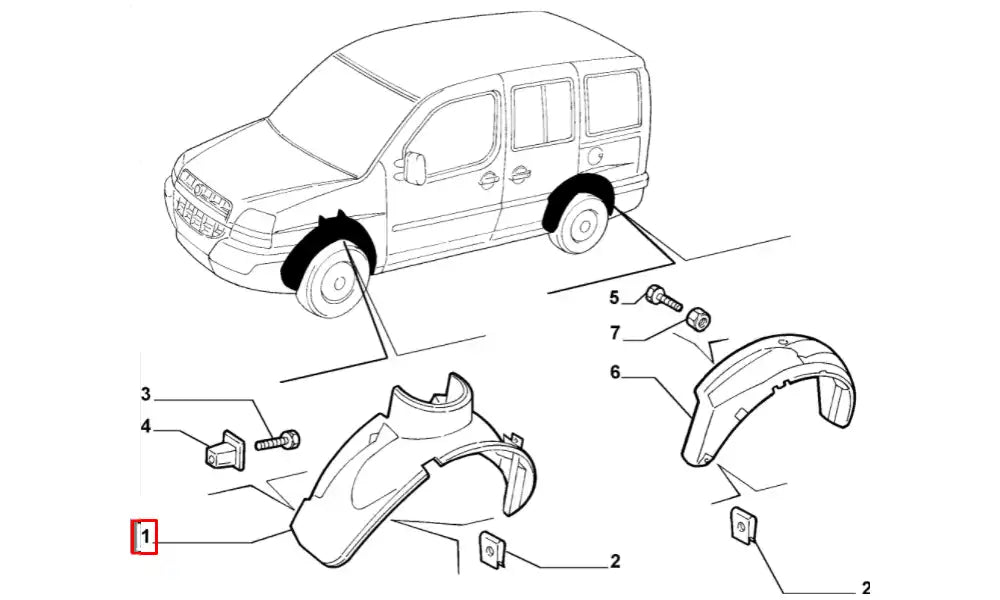 5
7
6
3
4
1
2
2