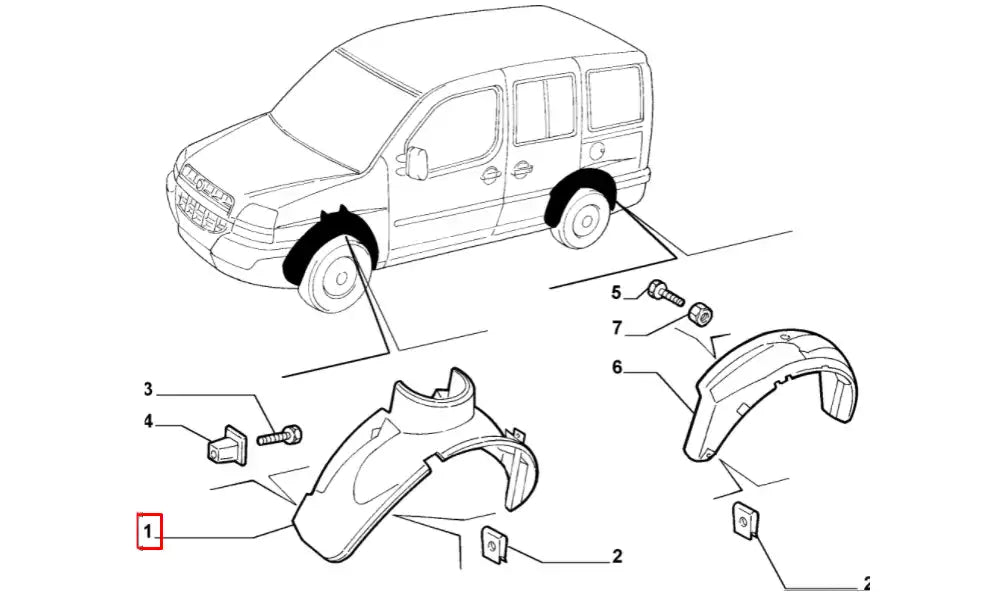 5
7
6
3
4
1
2
2