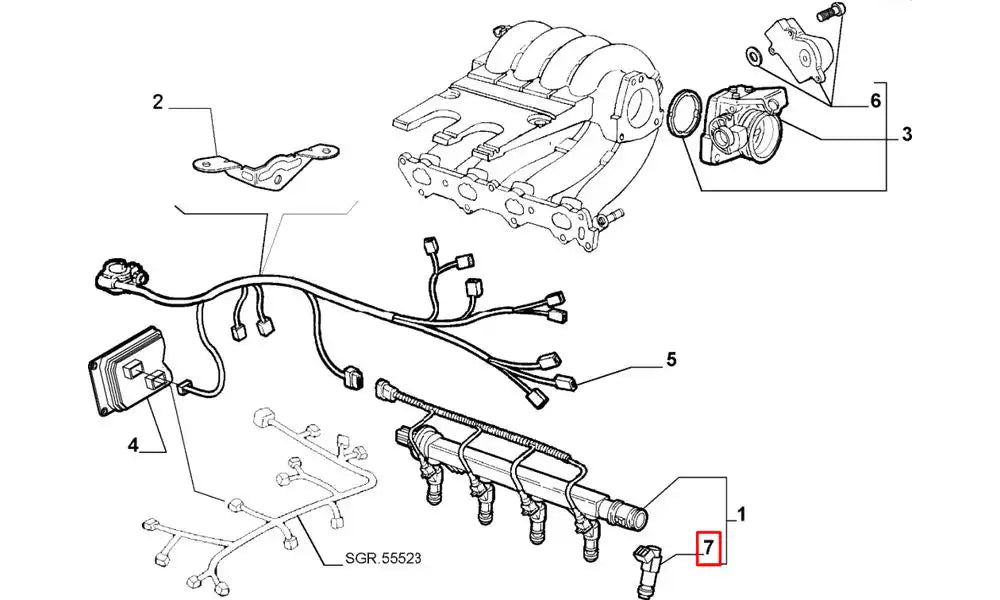 2
6
3
5
4
1
7
SGR.55523