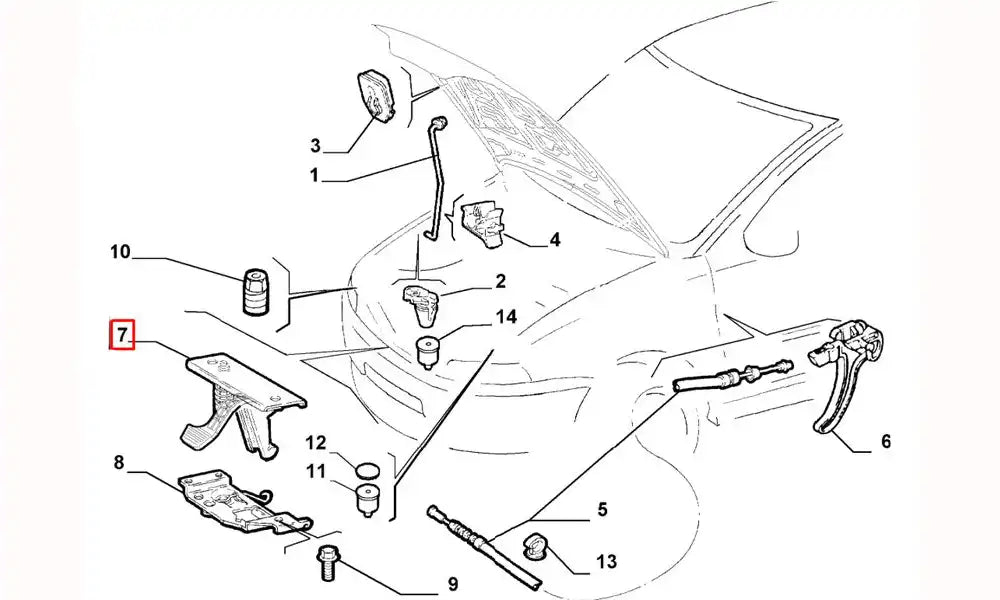 3
1
4
10
2
14
7
6
12
11
8
5
13
9