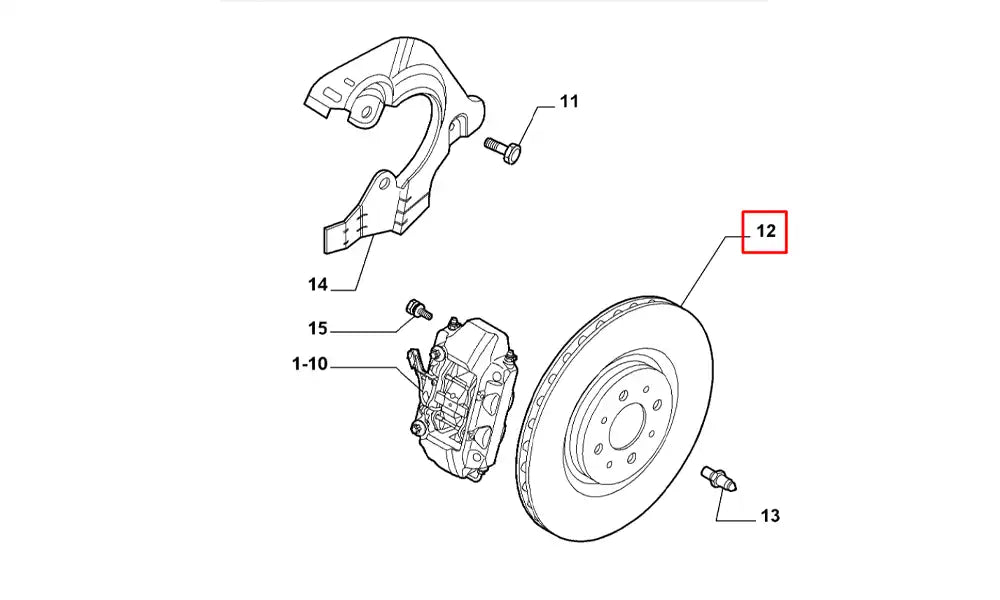 11
12
14
15
1-10
13