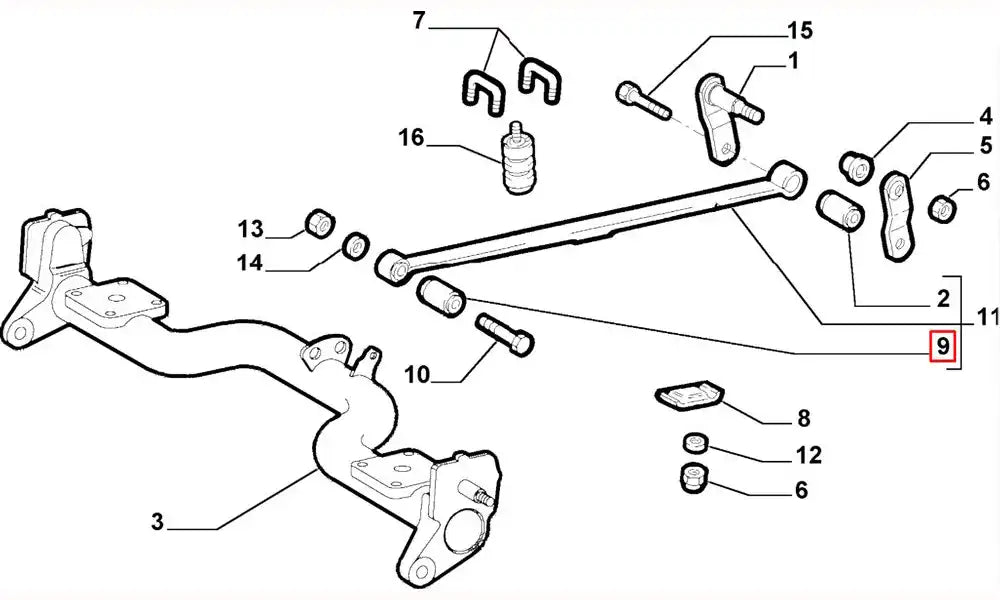 7
15
1
16
4
5
6
13
14
2
11
9
10
8
12
6
3