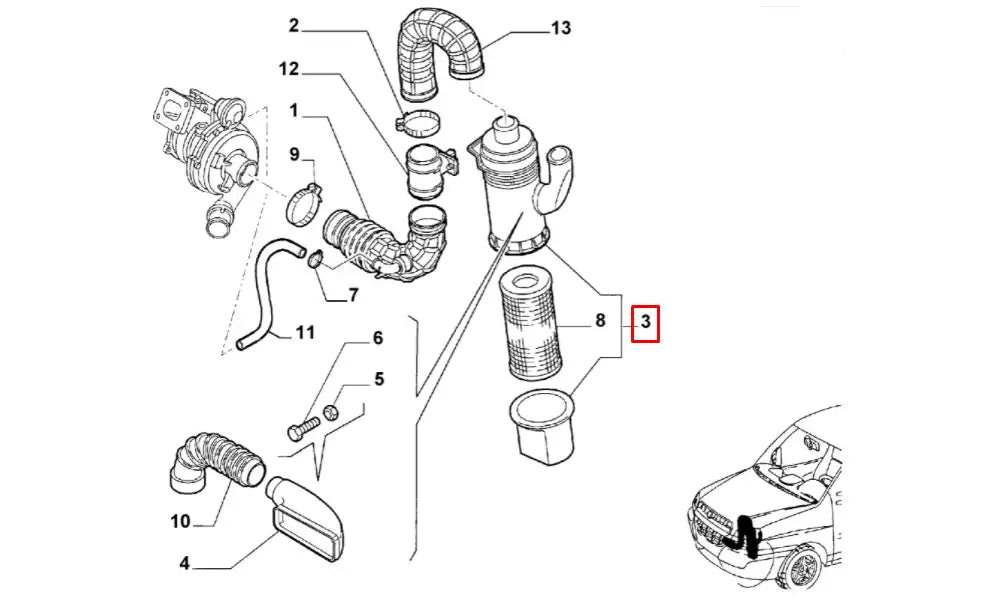 2
13
12
1
9
7
11
8
3
6
5
10
4