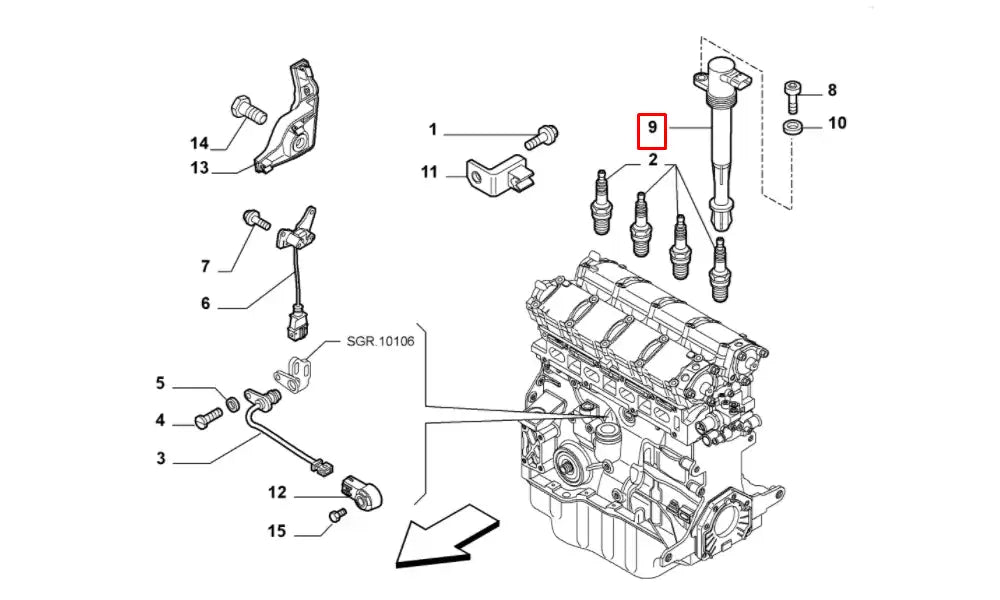 14
13
1
11
9
2
8
10
7
6
SGR.10106
5
4
3
12
15