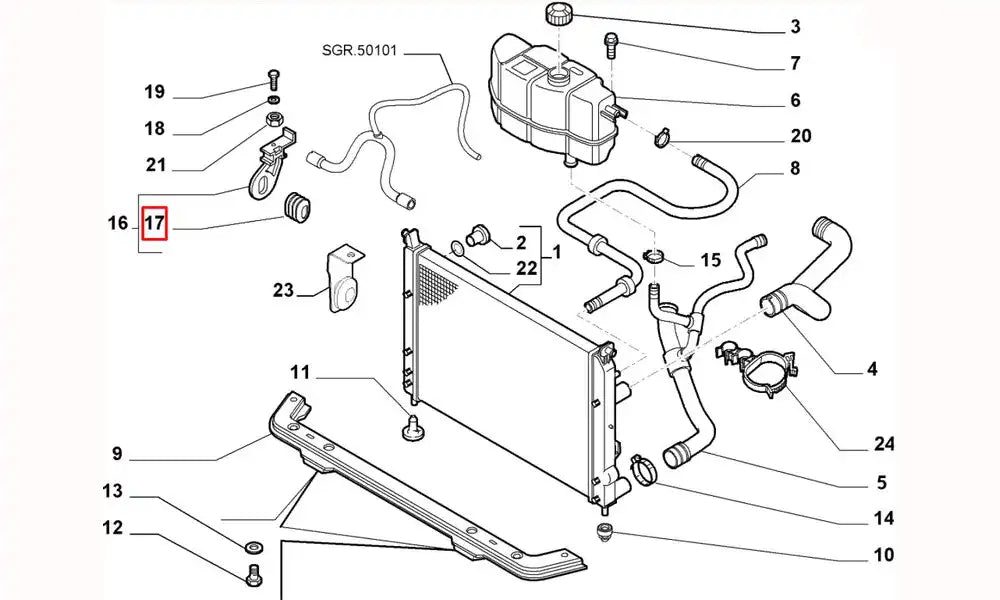 SGR.50101
3
7
6
20
8
19
18
21
16
17
2
22
1
15
23
4
11
24
9
5
13
14
12
10