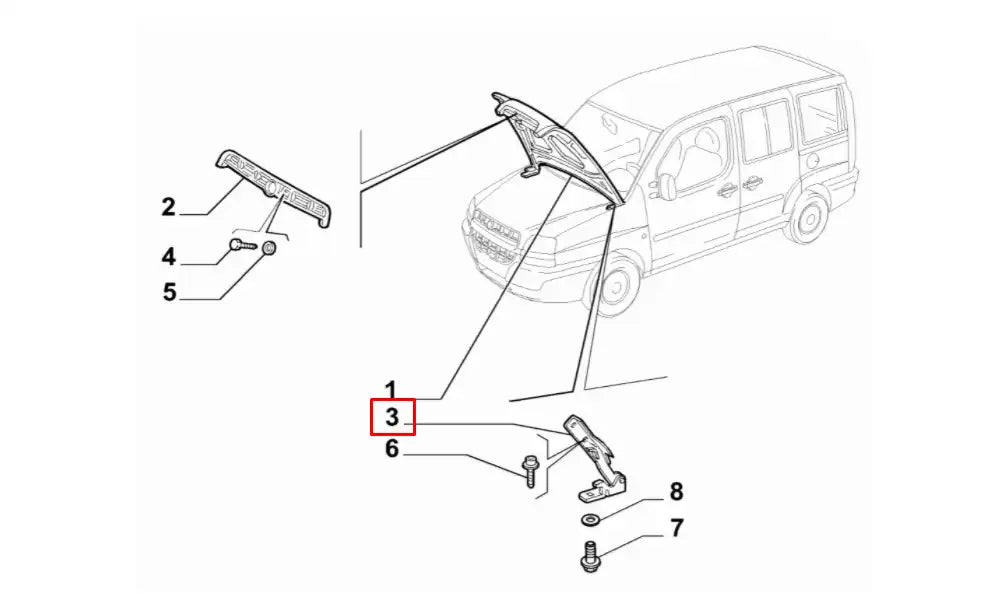 2
4
5
1
3
6
8
7