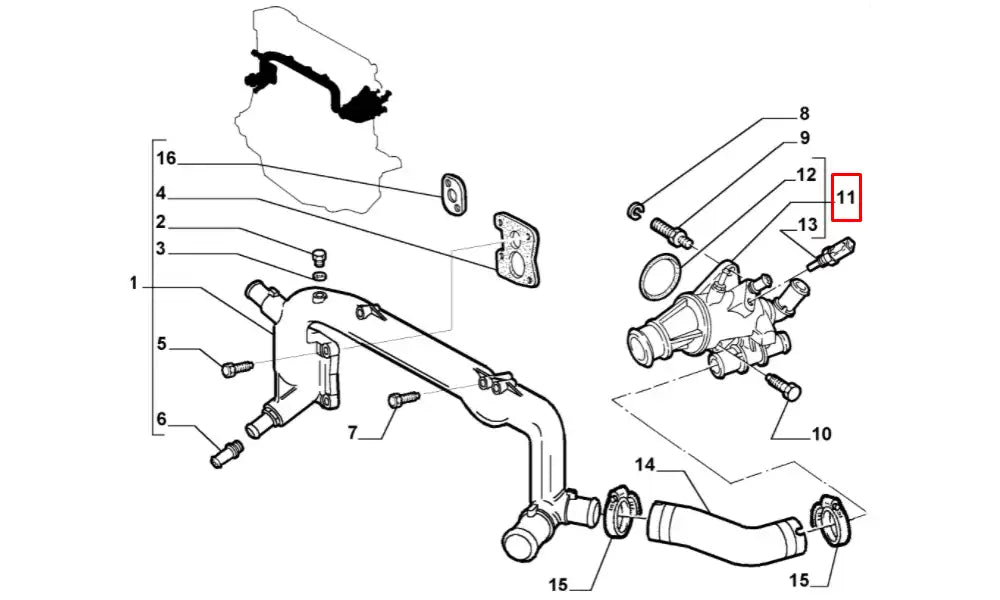 16
4
2
3
1
5
6
7
8
9
12
11
13
10
14
15
15