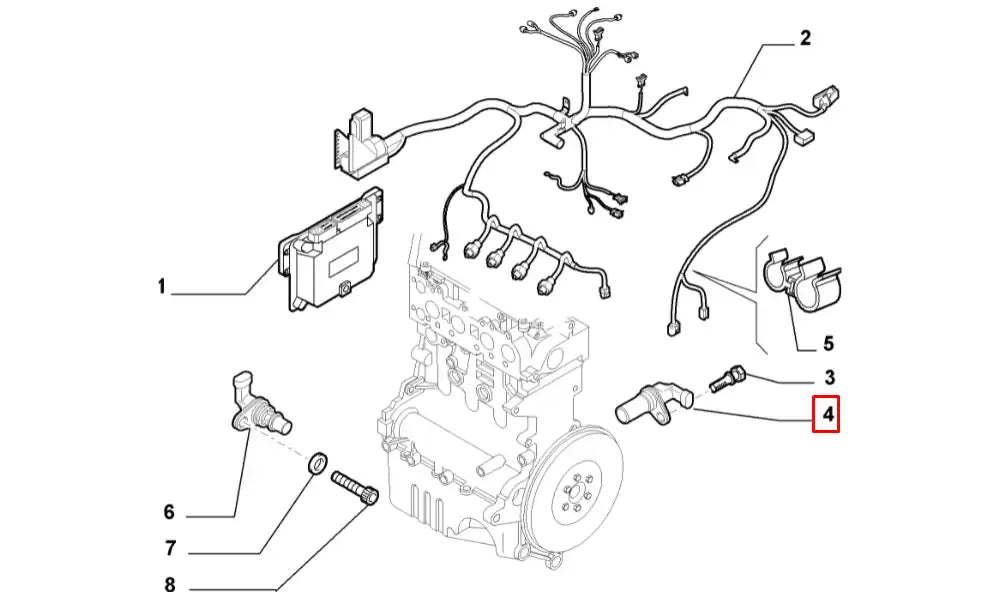 2
1
5
3
4
6
7
8