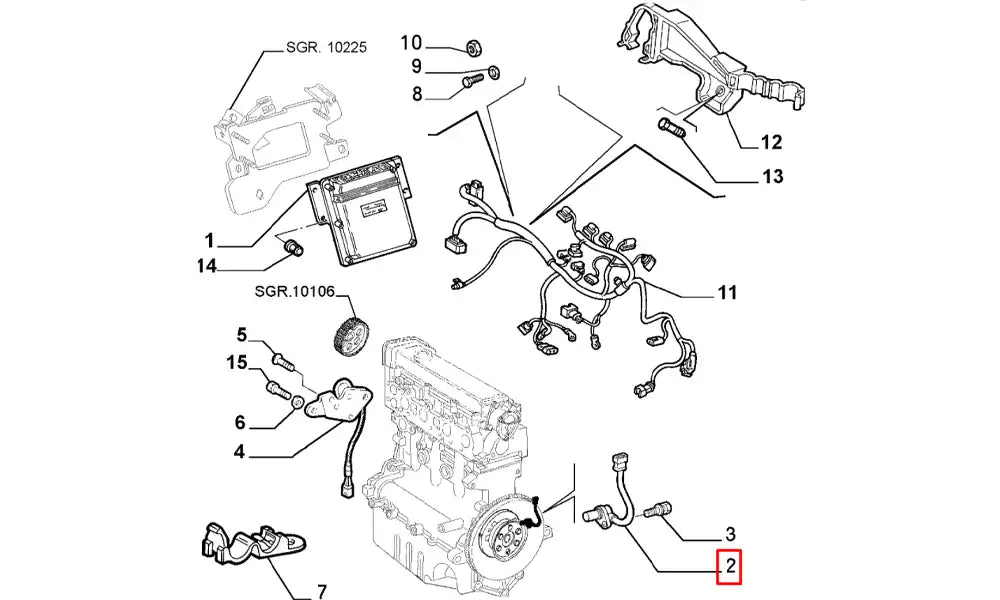 SGR. 10225
10
9
8
12
13
1
14
11
SGR.10106
5
15
6
4
3
2
7