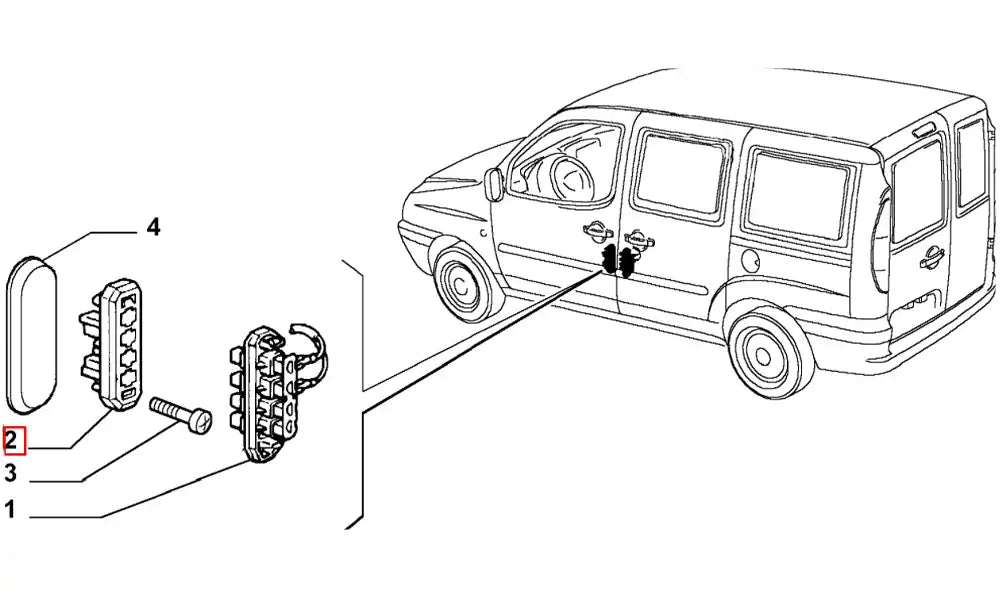 4
2
3
1