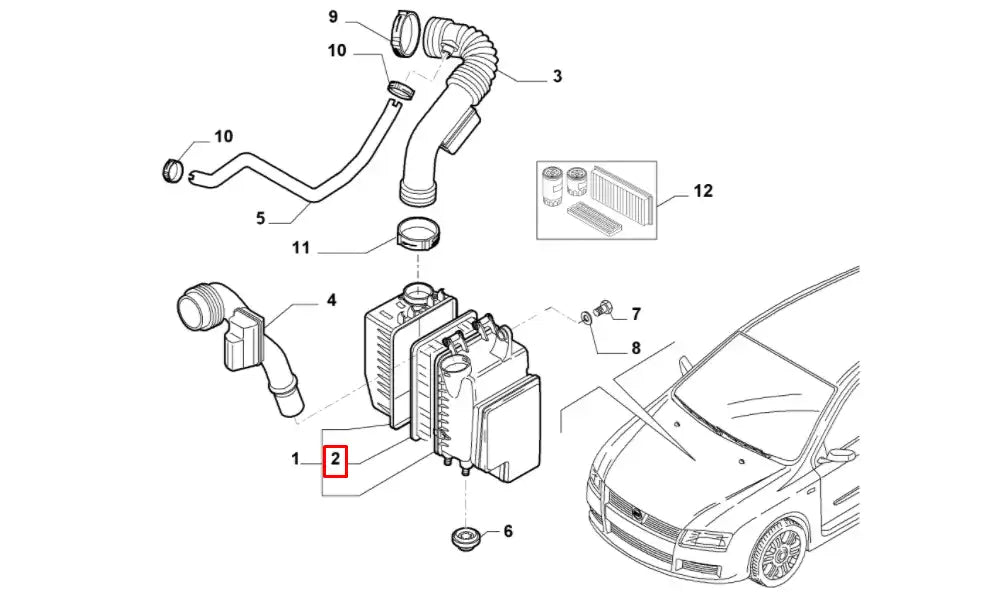 9
10
3
10
5
12
11
4
7
8
1
2
6