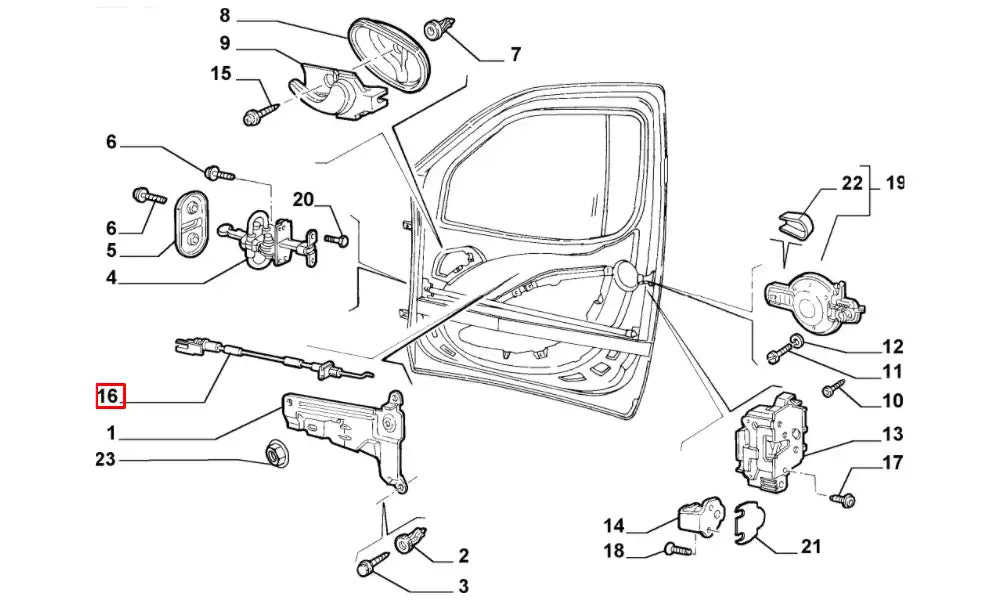 8
9
15
7
6
6
5
4
20
22
19
12
11
10
16
1
23
13
17
14
18
21
2
3