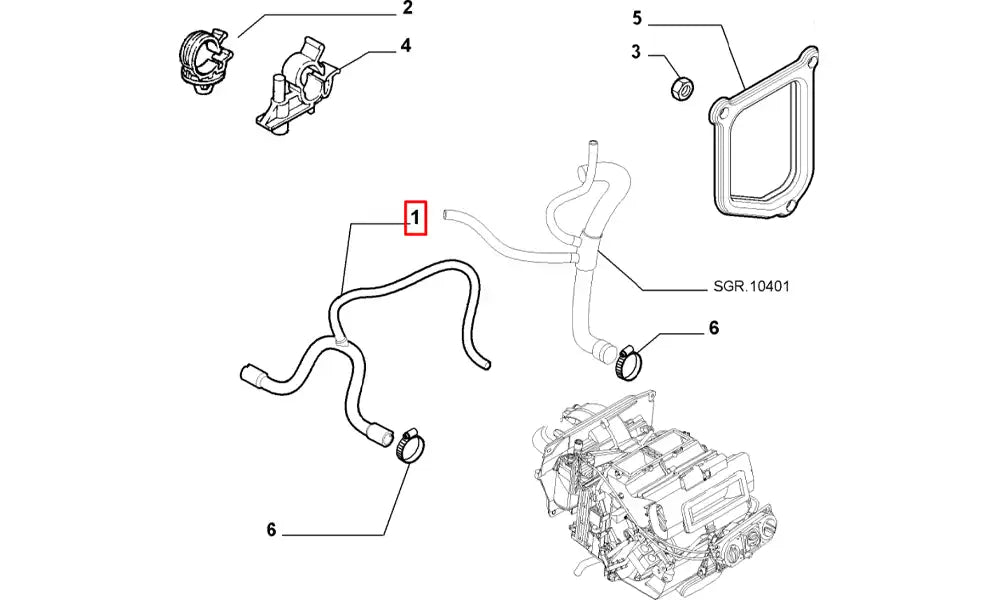 2
4
5
3
1
SGR.10401
6
6