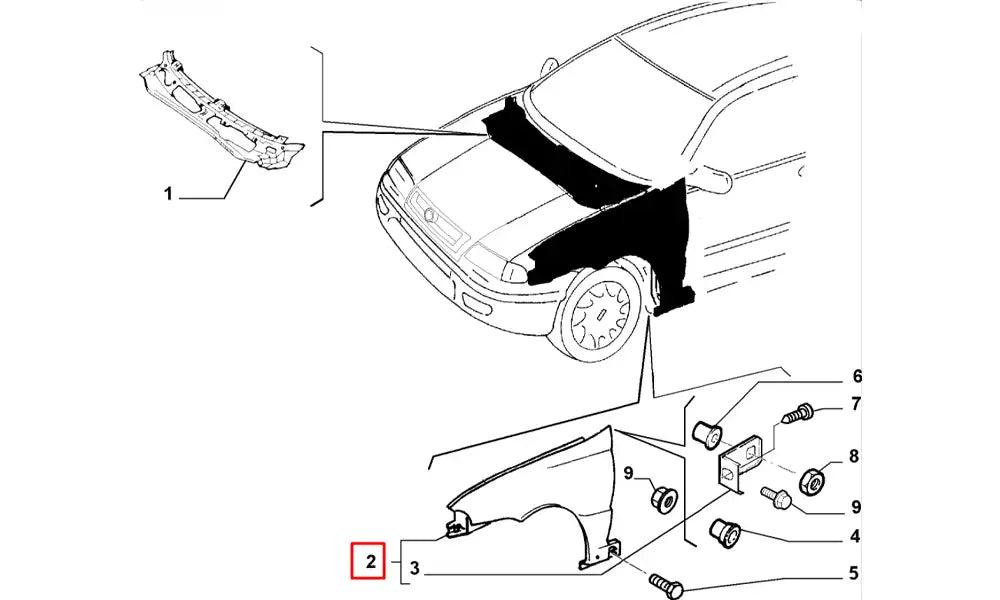 1
6
7
8
9
9
4
2
3
5