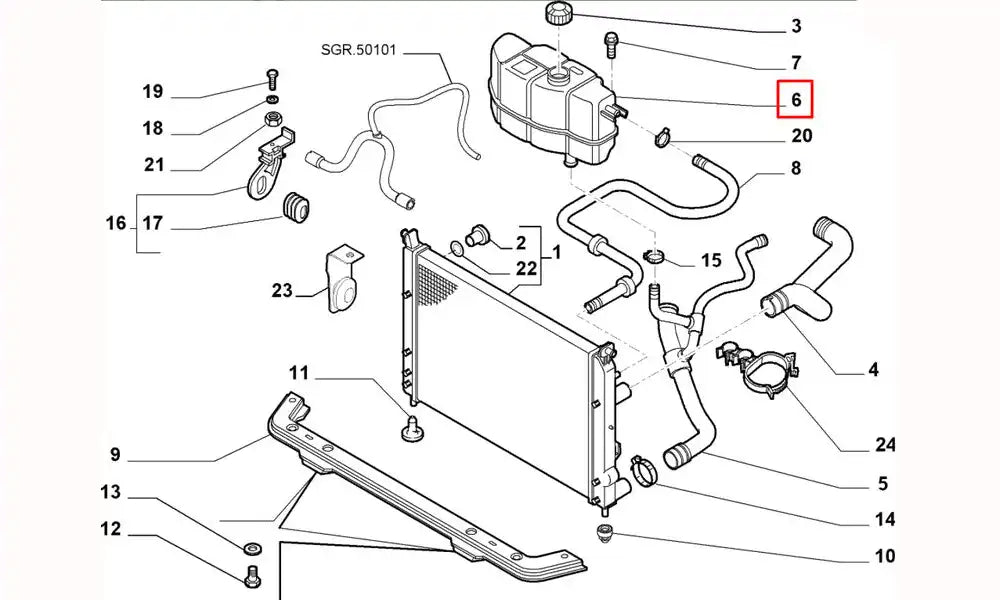 SGR.50101
3
7
6
20
8
19
18
21
16
17
2
22
1
15
23
4
11
24
9
5
13
14
12
10