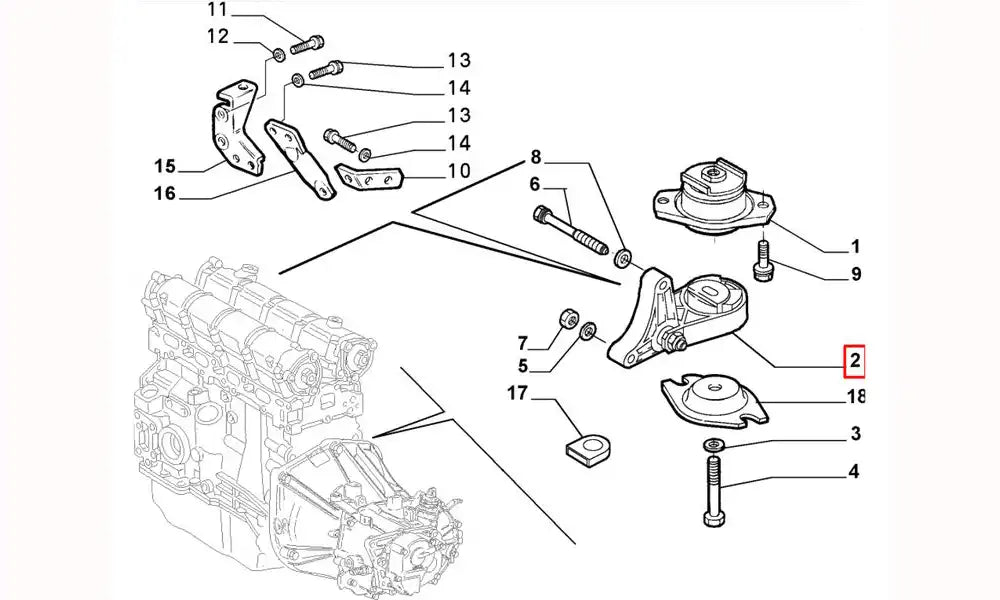 11
12
13
14
13
14
15
16
10
8
6
1
9
7
5
2
17
18
3
4