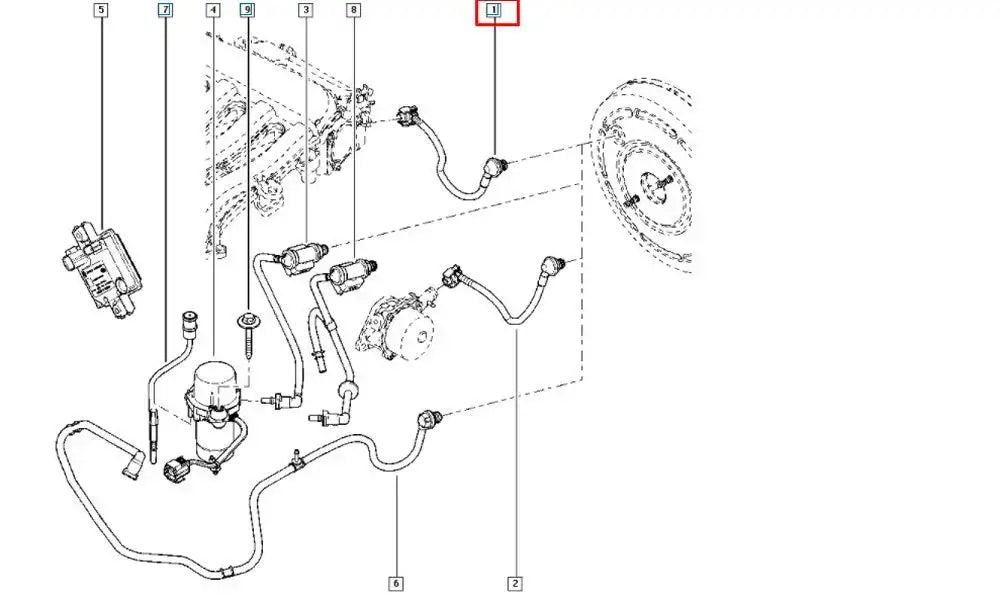 5
7
4
9
3
8
1
6
2