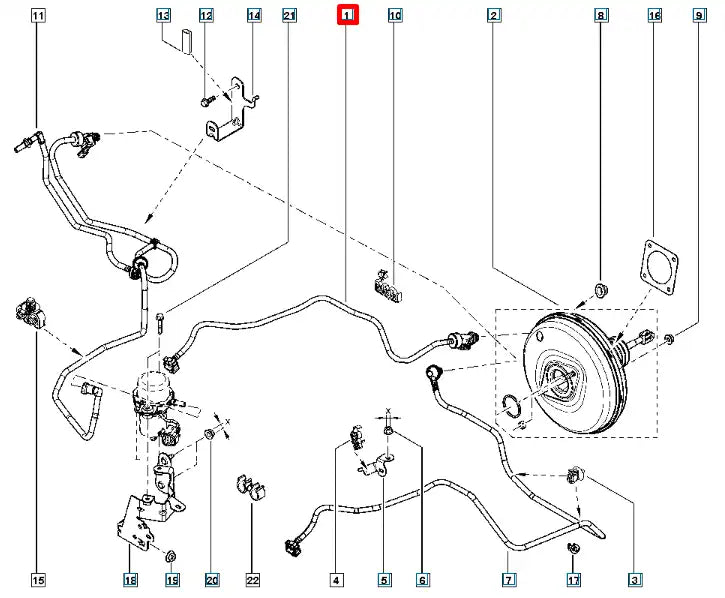 11 13 12 14 21 1 10 2 8 16 9

X

X

15 18 19 20 22 4 5 6 7 17 3