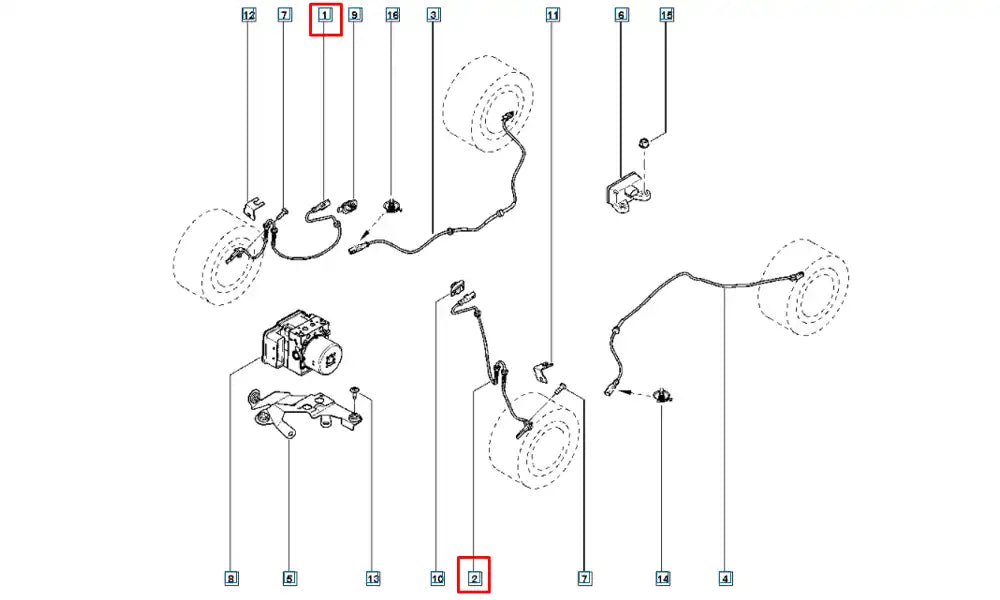 12 7 1 9 16 3 11 6 15

8 5 13 10 2 7 14 4