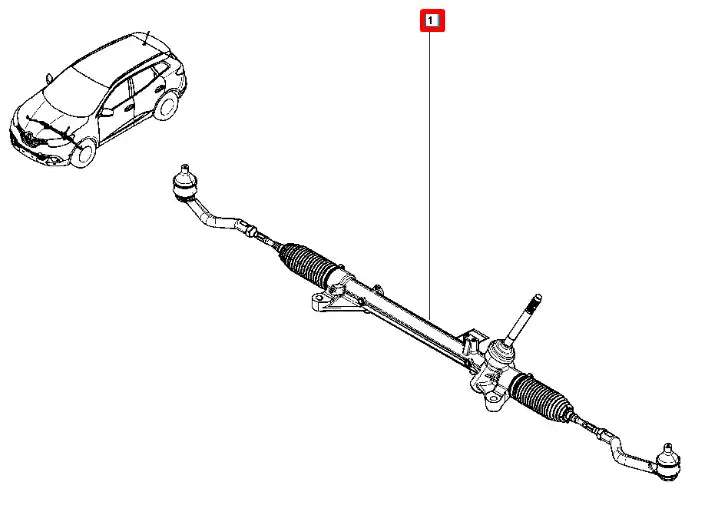 1