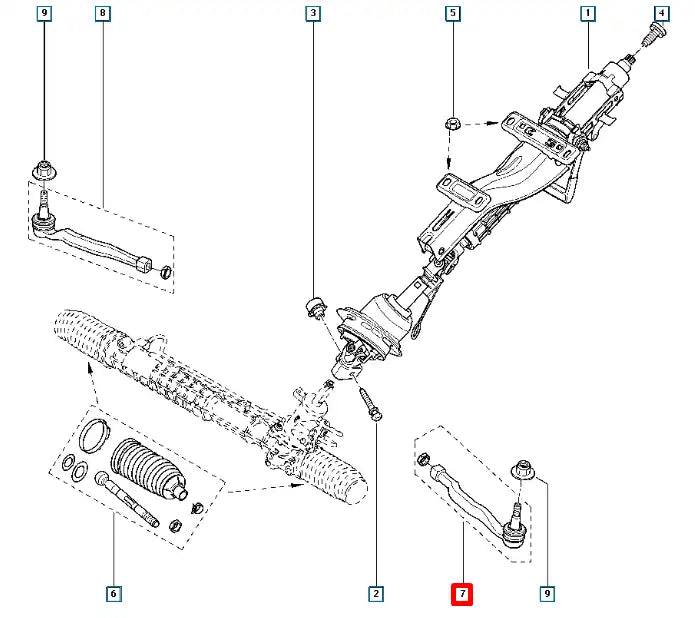 9
8
3
5
1
4
6
2
7
9