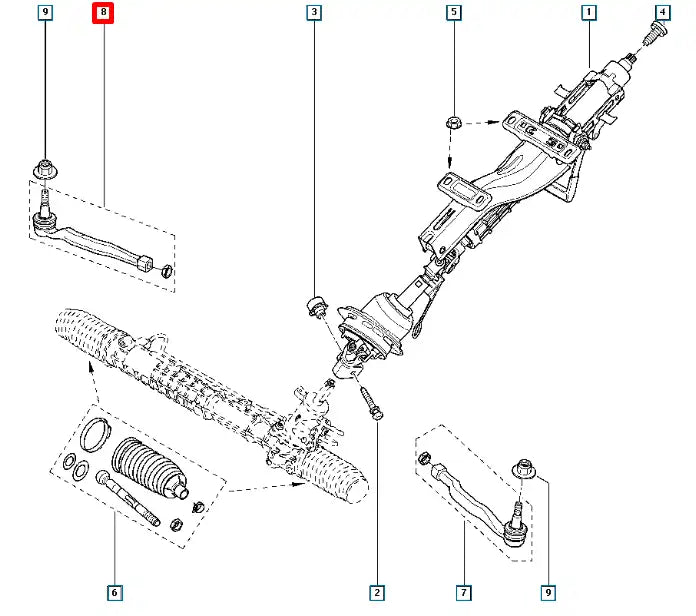 9
8
3
5
1
4
6
2
7
9