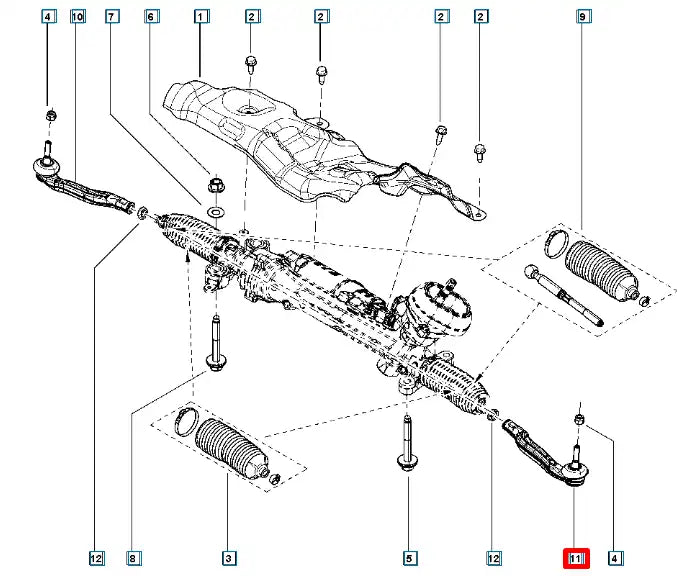 4
10
7
6
1
2
2
2
2
9
12
8
3
5
12
11
4