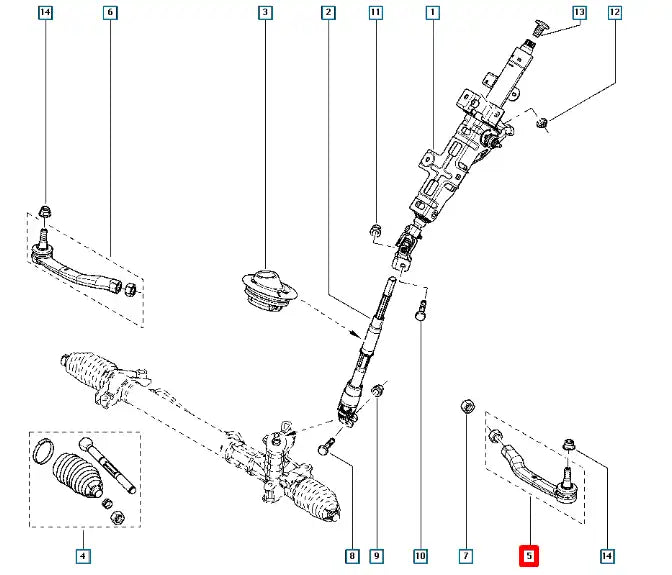 14
6
3
2
11
1
13
12
4
8
9
10
7
5
14