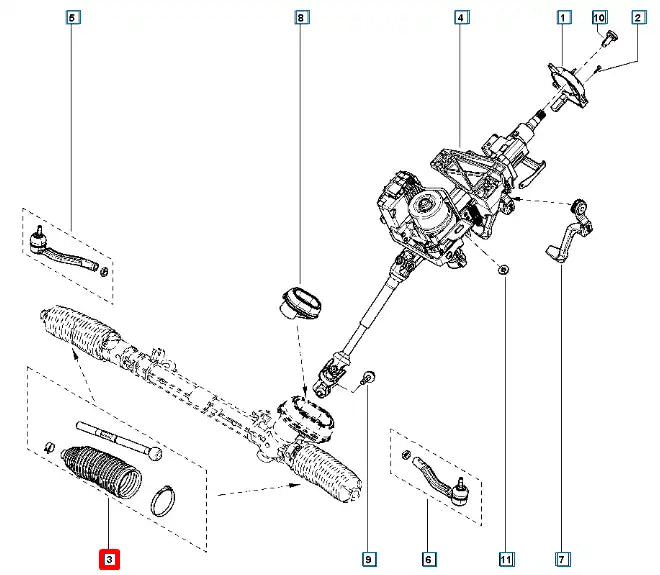 5
8
4
1
10
2
3
9
6
11
7