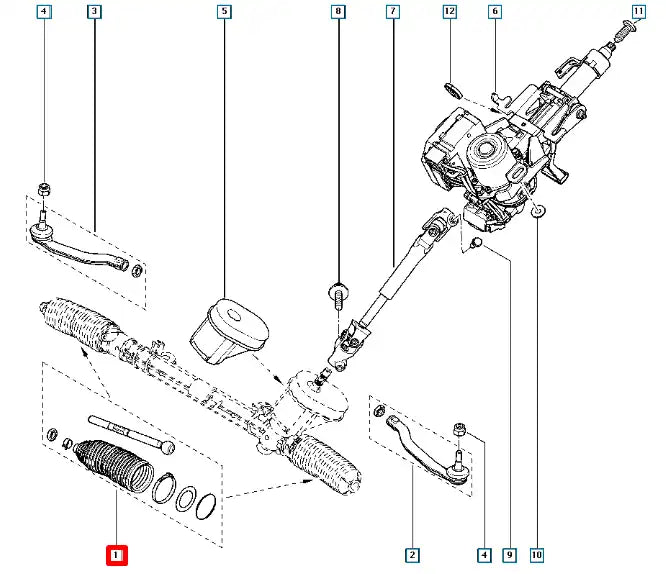 4
3
5
8
7
12
6
11
1
2
4
9
10